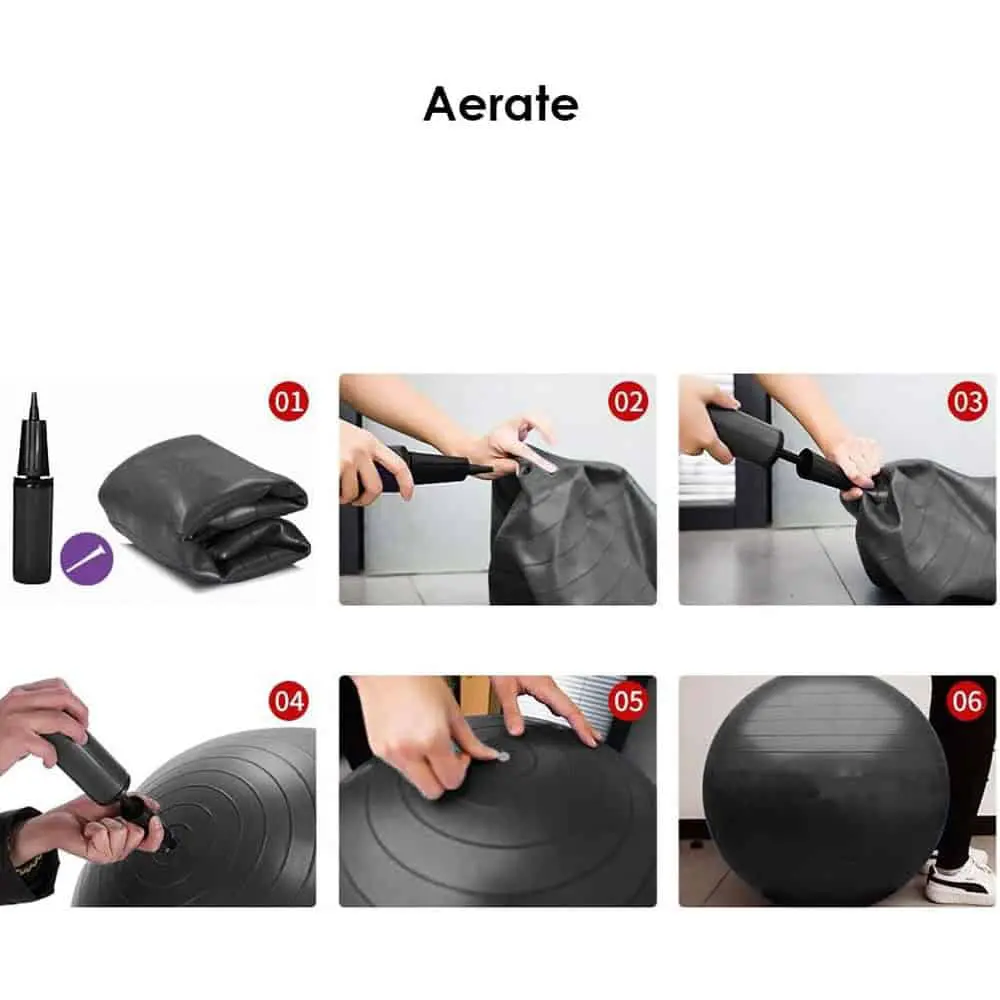 Aerate

01

02

03

04

05

06